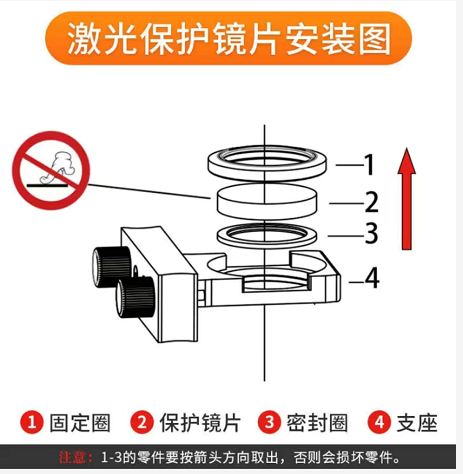 激光保护镜片安装图

1
2
3
4

1 固定圈 2 保护镜片 3 密封圈 4 支座

注意：1-3的零件要按箭头方向取出，否则会损坏零件。